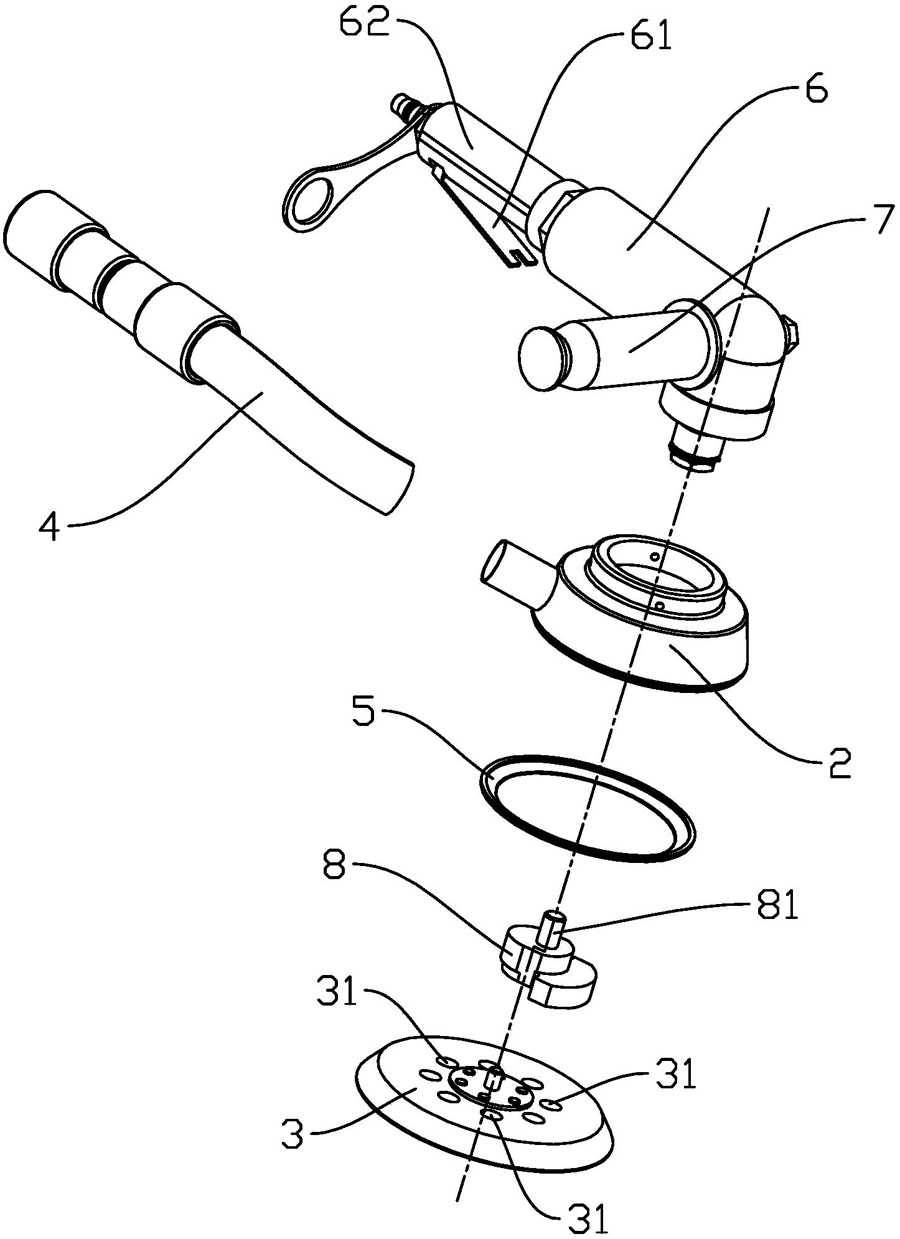 62
61
6
7
4
2
5
8
81
31
31
3
31